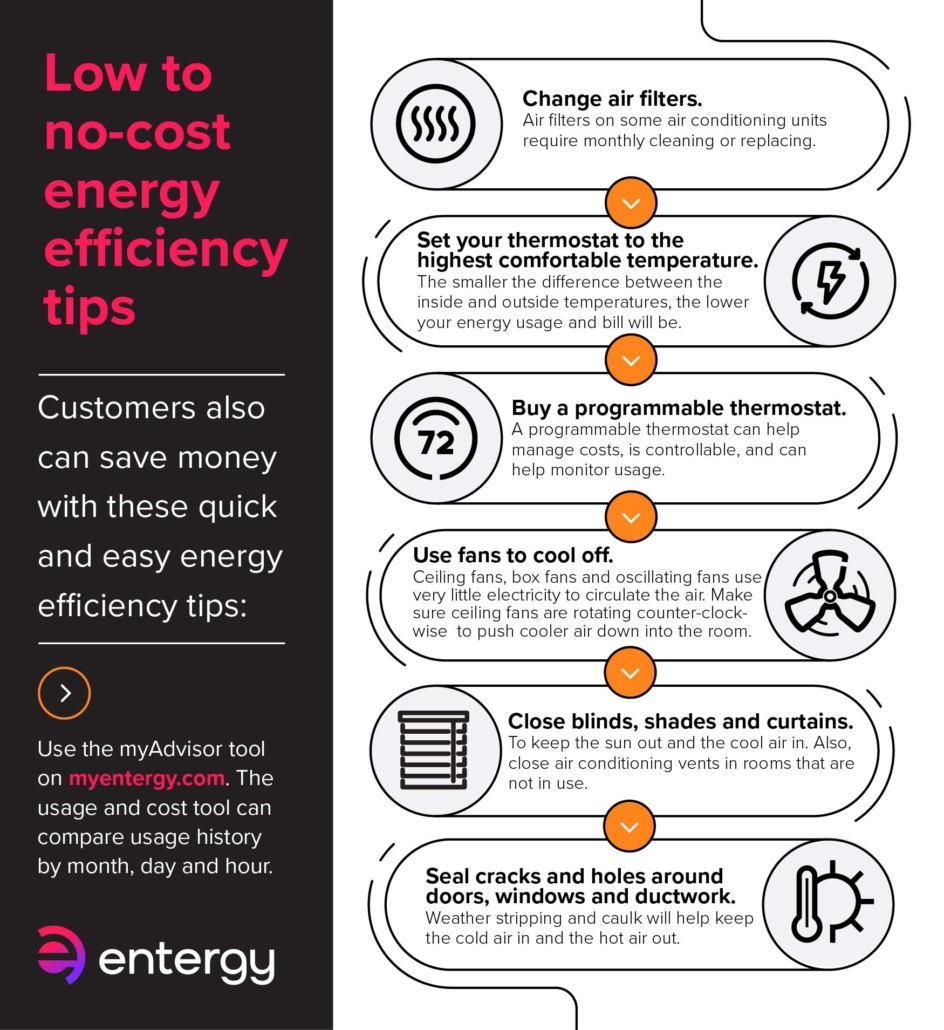 Low to no-cost energy efficiency tips

Customers also can save money with these quick and easy energy efficiency tips:

Use the myAdvisor tool on myentergy.com. The usage and cost tool can compare usage history by month, day and hour.

entergy

Change air filters.
Air filters on some air conditioning units require monthly cleaning or replacing.

Set your thermostat to the highest comfortable temperature.
The smaller the difference between the inside and outside temperatures, the lower your energy usage and bill will be.

72

Buy a programmable thermostat.
A programmable thermostat can help manage costs, is controllable, and can help monitor usage.

Use fans to cool off.
Ceiling fans, box fans and oscillating fans use very little electricity to circulate the air. Make sure ceiling fans are rotating counter-clockwise to push cooler air down into the room.

Close blinds, shades and curtains.
To keep the sun out and the cool air in. Also, close air conditioning vents in rooms that are not in use.

Seal cracks and holes around doors, windows and ductwork.
Weather stripping and caulk will help keep the cold air in and the hot air out.